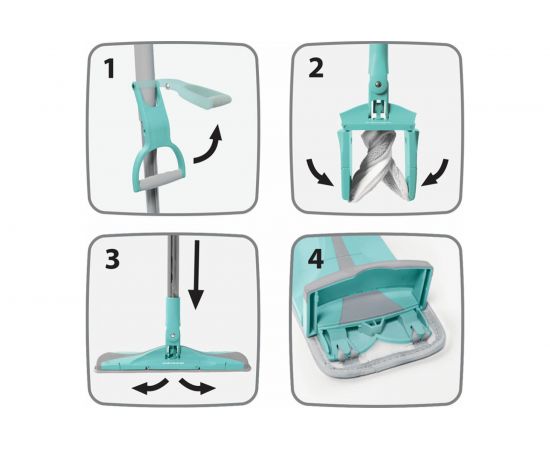 1

2

3

4