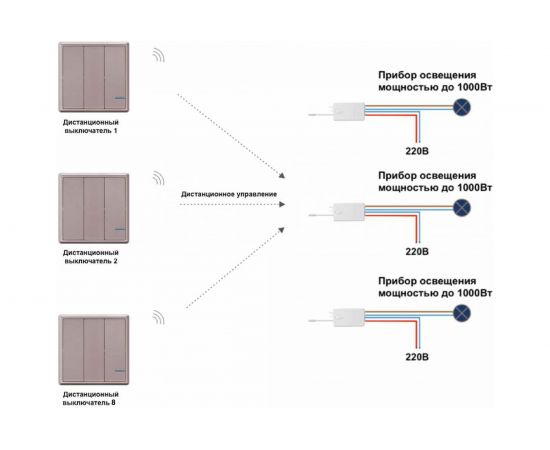 Дистанционный выключатель 1

Дистанционный выключатель 2

Дистанционный выключатель 8

Дистанционное управление

Прибор освещения мощностью до 1000Вт

220В

Прибор освещения мощностью до 1000Вт

220В

Прибор освещения мощностью до 1000Вт

220В