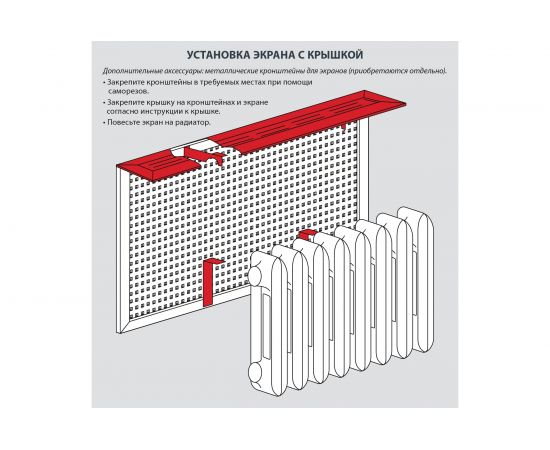 УСТАНОВКА ЭКРАНА С КРЫШКОЙ

Дополнительные аксессуары: металлические кронштейны для экранов (приобретаются отдельно).

• Закрепите кронштейны в требуемых местах при помощи саморезов.
• Закрепите крышку на кронштейнах и экране согласно инструкции к крышке.
• Повесьте экран на радиатор.