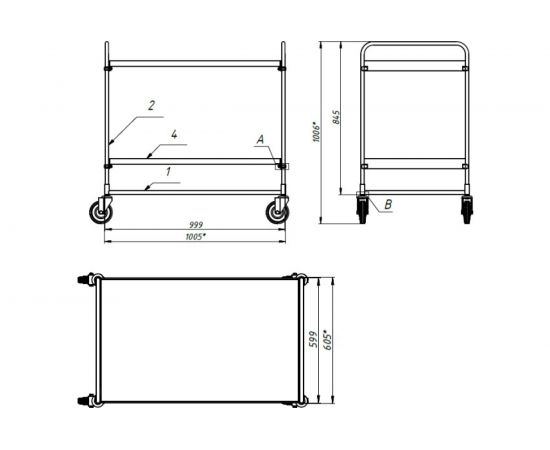 2
4
A
1
999
1005*
1006*
845
B
599
605*