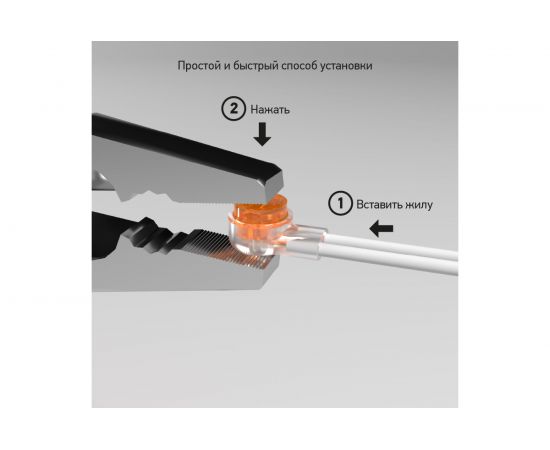 Простой и быстрый способ установки

2 Нажать

1 Вставить жилу