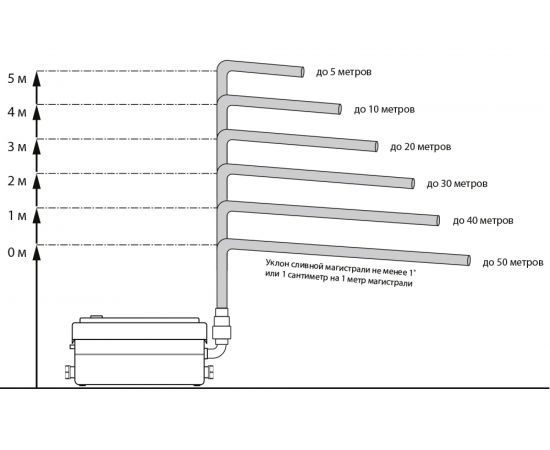 5 м
4 м
3 м
2 м
1 м
0 м

до 5 метров
до 10 метров
до 20 метров
до 30 метров
до 40 метров
до 50 метров

Уклон сливной магистрали не менее 1°
или 1 сантиметр на 1 метр магистрали