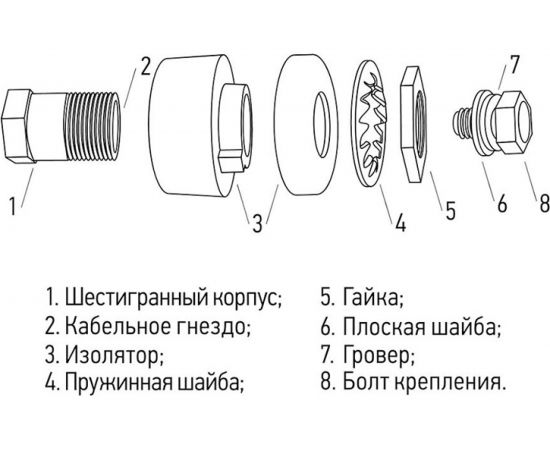 2
7
1
3
4
5
6
8

1. Шестигранный корпус;
2. Кабельное гнездо;
3. Изолятор;
4. Пружинная шайба;

5. Гайка;
6. Плоская шайба;
7. Гровер;
8. Болт крепления.