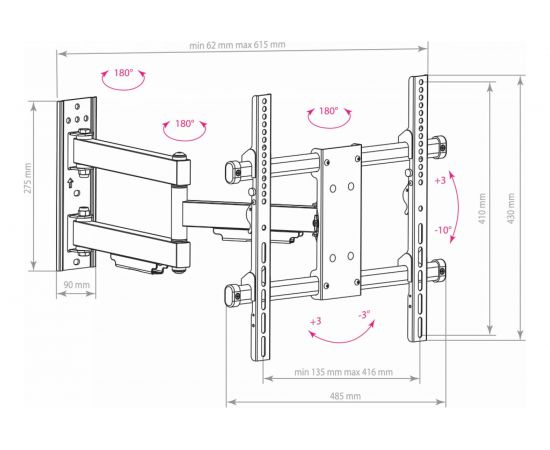 min 62 mm max 615 mm

180°

180°

180°

275 mm

90 mm

+3

-10°

410 mm

430 mm

+3

-3°

min 135 mm max 416 mm

485 mm