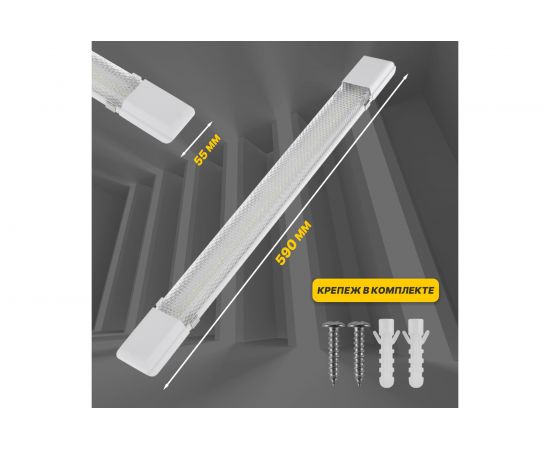 55 мм

590 мм

КРЕПЕЖ В КОМПЛЕКТЕ