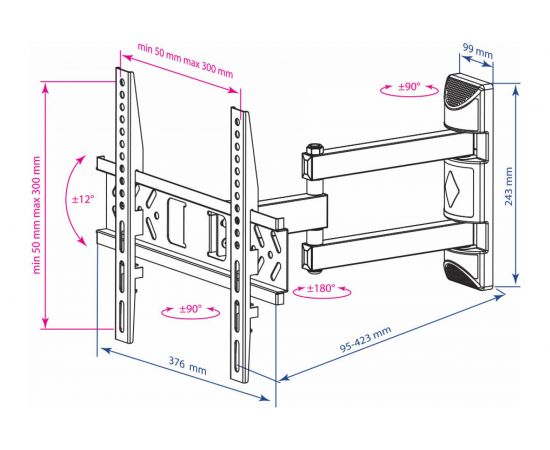 min 50 mm max 300 mm

99 mm

±90°

min 50 mm max 300 mm

±12°

243 mm

±180°

±90°

95-423 mm

376 mm