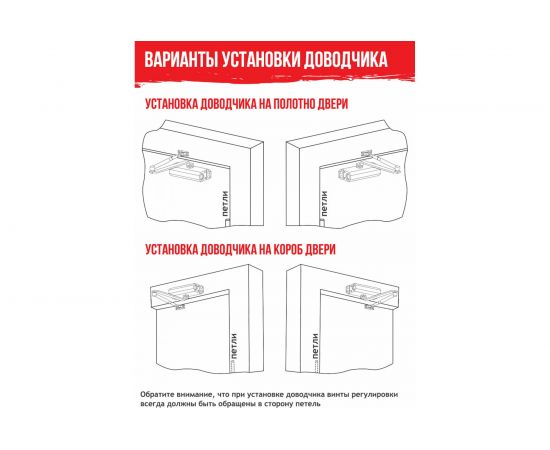 ВАРИАНТЫ УСТАНОВКИ ДОВОДЧИКА

УСТАНОВКА ДОВОДЧИКА НА ПОЛОТНО ДВЕРИ

петли

петли

УСТАНОВКА ДОВОДЧИКА НА КОРОБ ДВЕРИ

петли

петли

Обратите внимание, что при установке доводчика винты регулировки всегда должны быть обращены в сторону петель