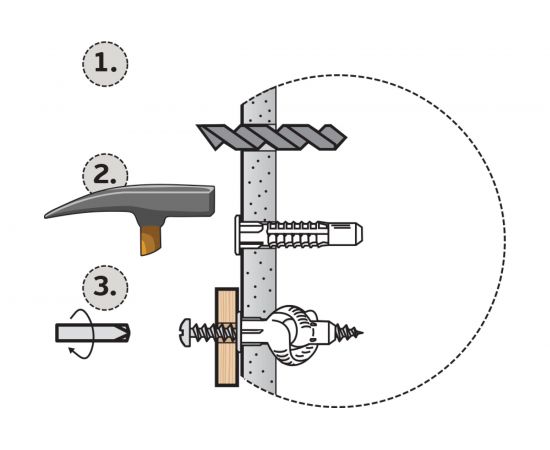 1.

2.

3.