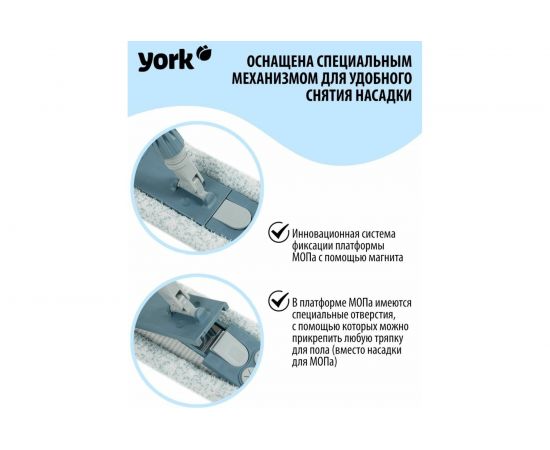 york

ОСНАЩЕНА СПЕЦИАЛЬНЫМ МЕХАНИЗМОМ ДЛЯ УДОБНОГО СНЯТИЯ НАСАДКИ

Инновационная система фиксации платформы МОПа с помощью магнита

В платформе МОПа имеются специальные отверстия, с помощью которых можно прикрепить любую тряпку для пола (вместо насадки для МОПа)