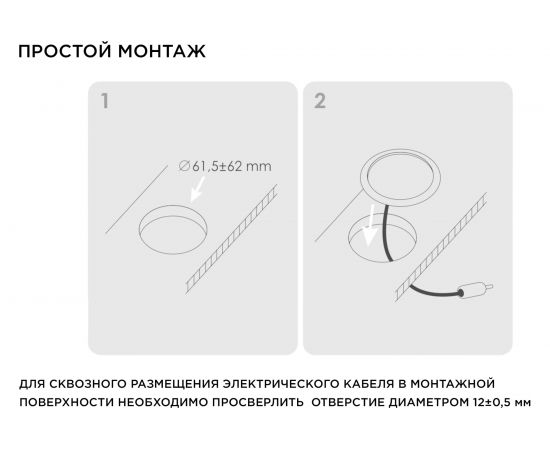 ПРОСТОЙ МОНТАЖ

1

∅61,5±62 mm

2

ДЛЯ СКВОЗНОГО РАЗМЕЩЕНИЯ ЭЛЕКТРИЧЕСКОГО КАБЕЛЯ В МОНТАЖНОЙ ПОВЕРХНОСТИ НЕОБХОДИМО ПРОСВЕРЛИТЬ ОТВЕРСТИЕ ДИАМЕТРОМ 12±0,5 мм