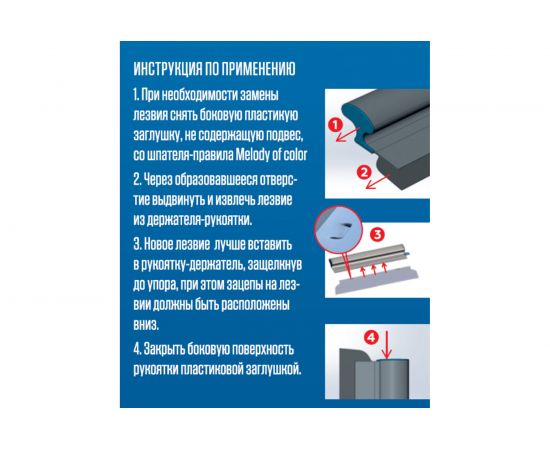 ИНСТРУКЦИЯ ПО ПРИМЕНЕНИЮ

1. При необходимости замены лезвия снять боковую пластикую заглушку, не содержащую подвес, со шпателя-правила Melody of color

2. Через образовавшееся отверстие выдвинуть и извлечь лезвие из держателя-рукоятки.

3. Новое лезвие лучше вставить в рукоятку-держатель, защелкнув до упора, при этом зацепы на лезвии должны быть расположены вниз.

4. Закрыть боковую поверхность рукоятки пластиковой заглушкой.

1

2

3

4