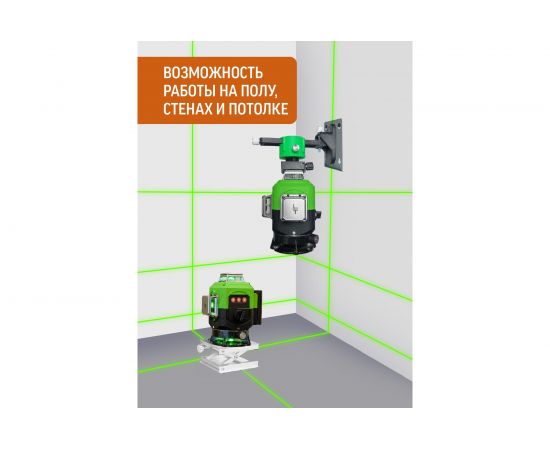 ВОЗМОЖНОСТЬ РАБОТЫ НА ПОЛУ, СТЕНАХ И ПОТОЛКЕ