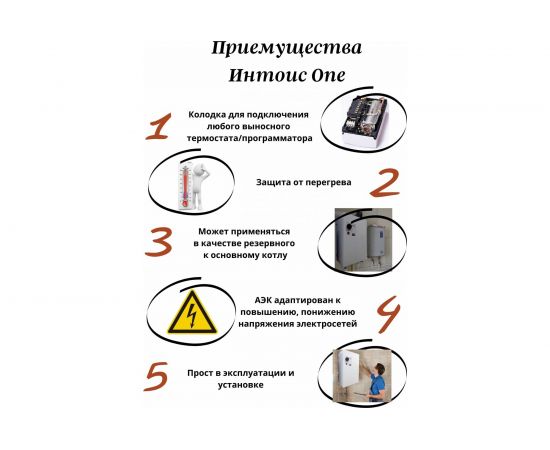 Приемущества Интоис One

1
Колодка для подключения любого выносного термостата/программатора

Защита от перегрева
2

3
Может применяться в качестве резервного к основному котлу

АЭК адаптирован к повышению, понижению напряжения электросетей
4

5
Прост в эксплуатации и установке