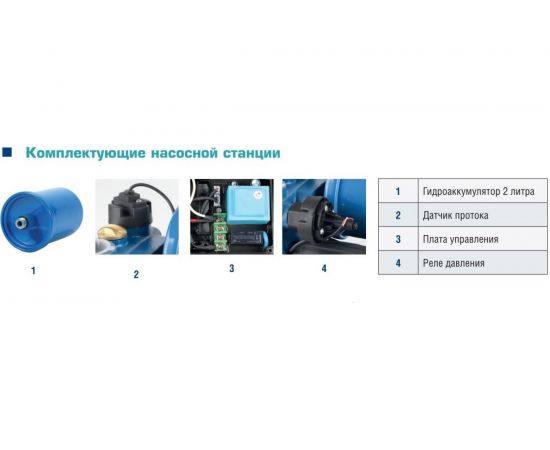 Комплектующие насосной станции

1

2

3

4

| 1 | Гидроаккумулятор 2 литра |
|---|---|
| 2 | Датчик протока |
| 3 | Плата управления |
| 4 | Реле давления |