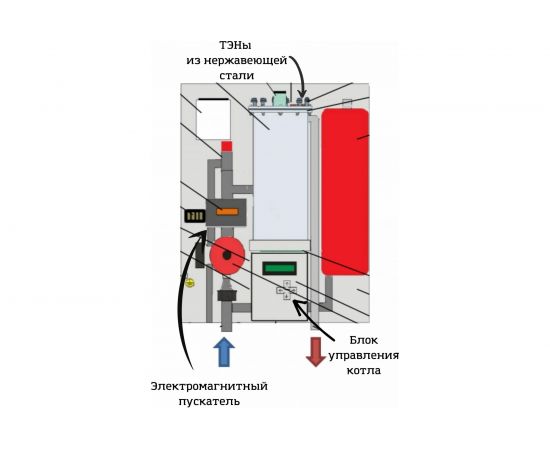 ТЭНы
из нержавеющей
стали

Блок
управления
котла

Электромагнитный
пускатель