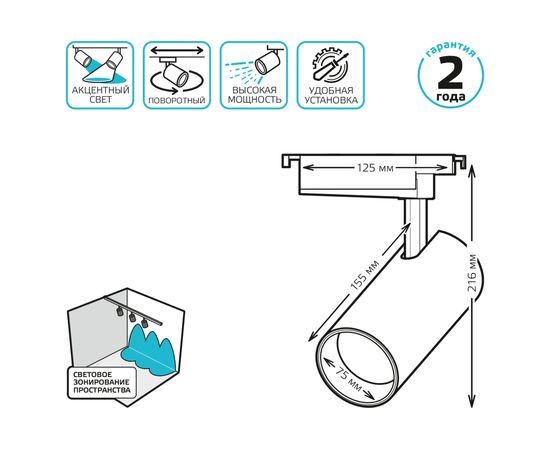 АКЦЕНТНЫЙ СВЕТ

ПОВОРОТНЫЙ

ВЫСОКАЯ МОЩНОСТЬ

УДОБНАЯ УСТАНОВКА

гарантия
2
года

125 мм

155 мм

216 мм

75 мм

СВЕТОВОЕ ЗОНИРОВАНИЕ ПРОСТРАНСТВА