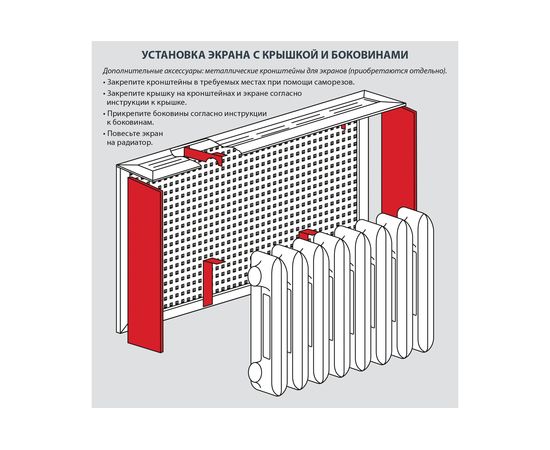 УСТАНОВКА ЭКРАНА С КРЫШКОЙ И БОКОВИНАМИ

Дополнительные аксессуары: металлические кронштейны для экранов (приобретаются отдельно).

• Закрепите кронштейны в требуемых местах при помощи саморезов.
• Закрепите крышку на кронштейнах и экране согласно инструкции к крышке.
• Прикрепите боковины согласно инструкции к боковинам.
• Повесьте экран на радиатор.