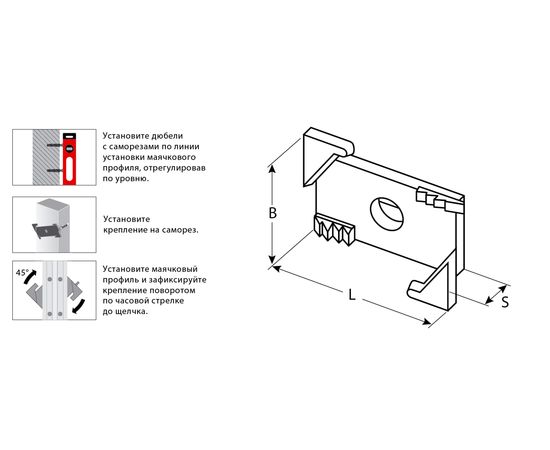 Установите дюбели с саморезами по линии установки маячкового профиля, отрегулировав по уровню.

Установите крепление на саморез.

45°

Установите маячковый профиль и зафиксируйте крепление поворотом по часовой стрелке до щелчка.

B

L

S