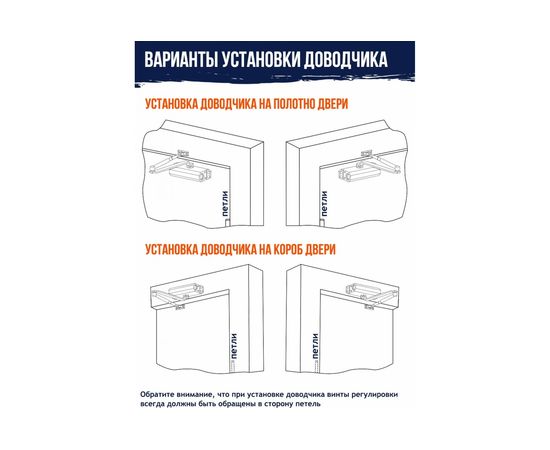 ВАРИАНТЫ УСТАНОВКИ ДОВОДЧИКА

УСТАНОВКА ДОВОДЧИКА НА ПОЛОТНО ДВЕРИ

петли

петли

УСТАНОВКА ДОВОДЧИКА НА КОРОБ ДВЕРИ

петли

петли

Обратите внимание, что при установке доводчика винты регулировки всегда должны быть обращены в сторону петель