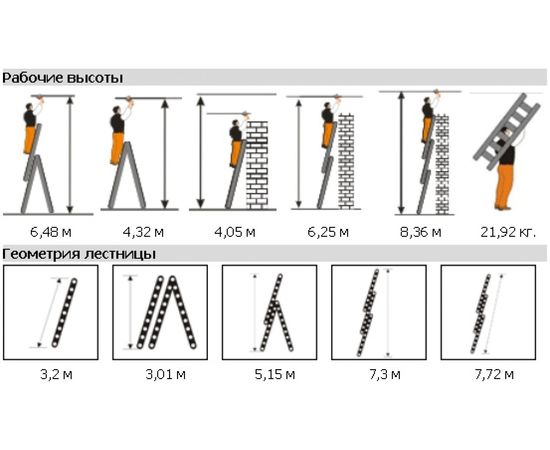 Рабочие высоты

6,48 м
4,32 м
4,05 м
6,25 м
8,36 м
21,92 кг.

Геометрия лестницы

3,2 м
3,01 м
5,15 м
7,3 м
7,72 м