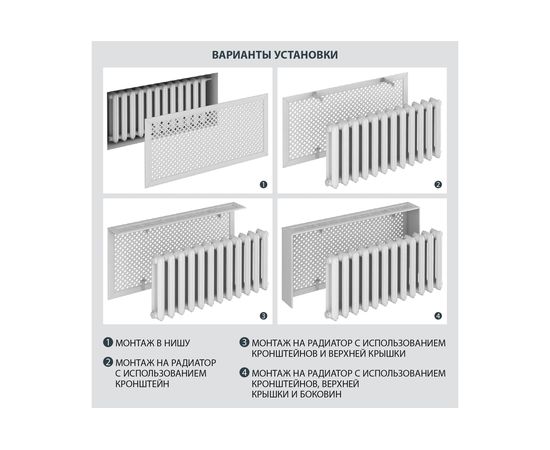 ВАРИАНТЫ УСТАНОВКИ

1

2

3

4

1 МОНТАЖ В НИШУ

2 МОНТАЖ НА РАДИАТОР С ИСПОЛЬЗОВАНИЕМ КРОНШТЕЙН

3 МОНТАЖ НА РАДИАТОР С ИСПОЛЬЗОВАНИЕМ КРОНШТЕЙНОВ И ВЕРХНЕЙ КРЫШКИ

4 МОНТАЖ НА РАДИАТОР С ИСПОЛЬЗОВАНИЕМ КРОНШТЕЙНОВ, ВЕРХНЕЙ КРЫШКИ И БОКОВИН