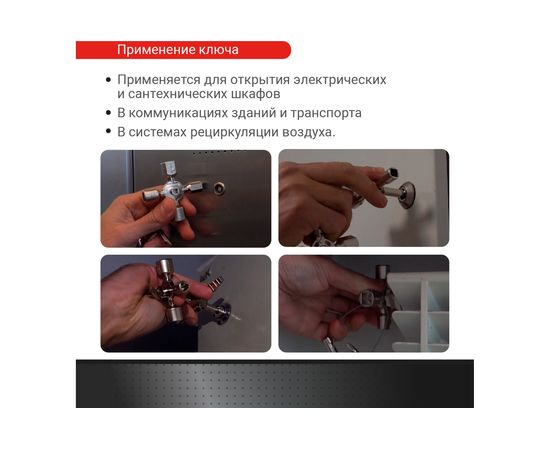 Применение ключа

• Применяется для открытия электрических и сантехнических шкафов
• В коммуникациях зданий и транспорта
• В системах рециркуляции воздуха.