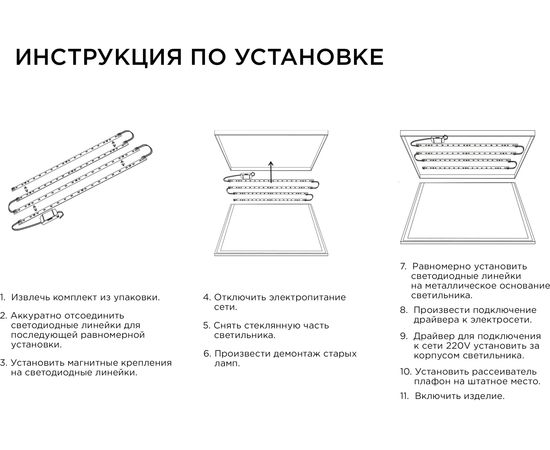 ИНСТРУКЦИЯ ПО УСТАНОВКЕ

1. Извлечь комплект из упаковки.

2. Аккуратно отсоединить светодиодные линейки для последующей равномерной установки.

3. Установить магнитные крепления на светодиодные линейки.

4. Отключить электропитание сети.

5. Снять стеклянную часть светильника.

6. Произвести демонтаж старых ламп.

7. Равномерно установить светодиодные линейки на металлическое основание светильника.

8. Произвести подключение драйвера к электросети.

9. Драйвер для подключения к сети 220V установить за корпусом светильника.

10. Установить рассеиватель плафон на штатное место.

11. Включить изделие.