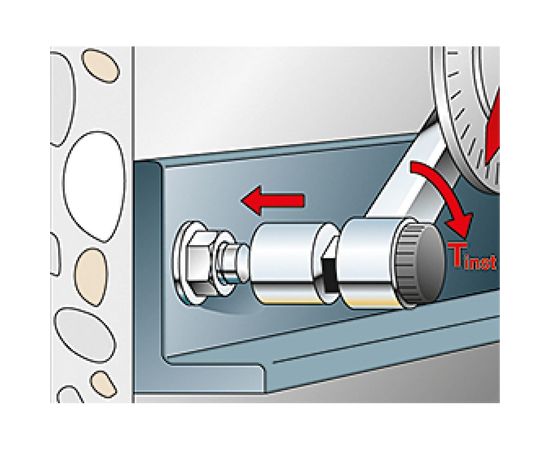 $T_{inst}$