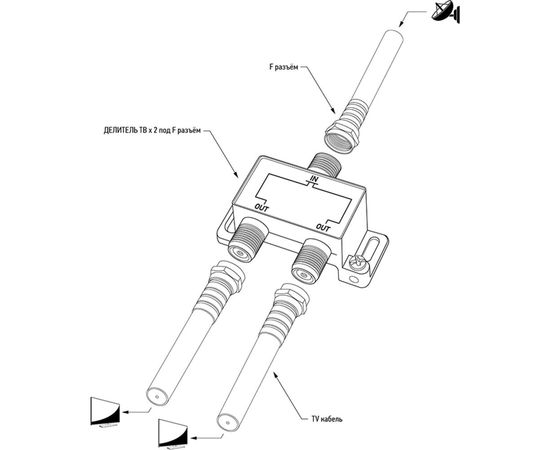 F разъём

ДЕЛИТЕЛЬ ТВ х 2 под F разъём

IN

OUT

OUT

TV кабель