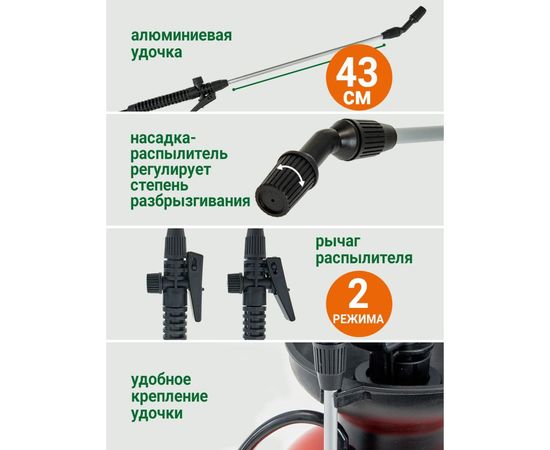 алюминиевая удочка

43 см

насадка-распылитель регулирует степень разбрызгивания

рычаг распылителя

2 РЕЖИМА

удобное крепление удочки