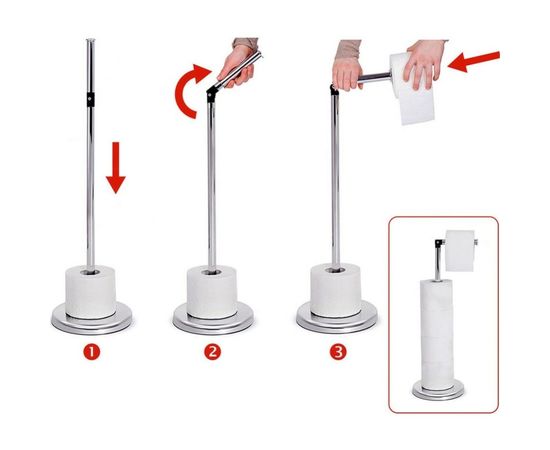 1

2

3