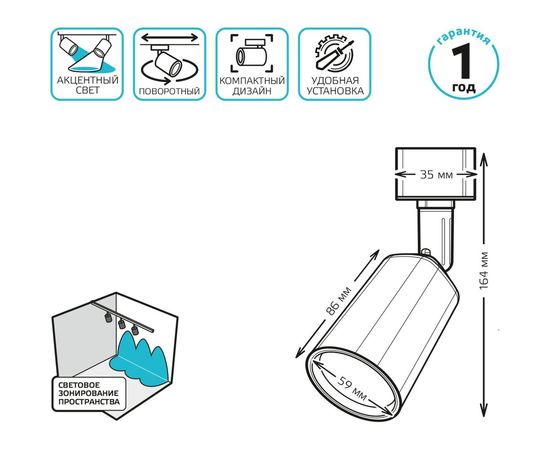 АКЦЕНТНЫЙ СВЕТ

ПОВОРОТНЫЙ

КОМПАКТНЫЙ ДИЗАЙН

УДОБНАЯ УСТАНОВКА

гарантия
1
год

35 мм

164 мм

86 мм

59 мм

СВЕТОВОЕ ЗОНИРОВАНИЕ ПРОСТРАНСТВА