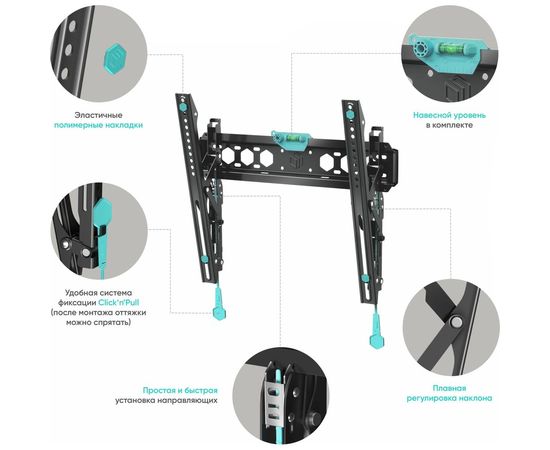 Эластичные полимерные накладки

Навесной уровень в комплекте

Удобная система фиксации Click'n'Pull (после монтажа оттяжки можно спрятать)

Простая и быстрая установка направляющих

Плавная регулировка наклона