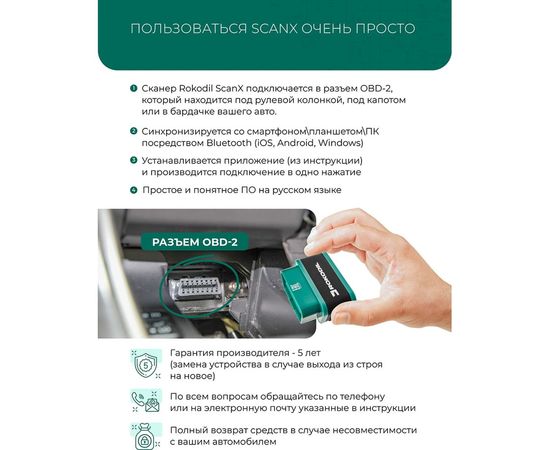 ПОЛЬЗОВАТЬСЯ SCANX ОЧЕНЬ ПРОСТО

1 Сканер Rokodil ScanX подключается в разъем OBD-2, который находится под рулевой колонкой, под капотом или в бардачке вашего авто.

2 Синхронизируется со смартфоном\планшетом\ПК посредством Bluetooth (iOS, Android, Windows)

3 Устанавливается приложение (из инструкции) и производится подключение в одно нажатие

4 Простое и понятное ПО на русском языке

РАЗЪЕМ OBD-2

ROKODIL

5

Гарантия производителя - 5 лет (замена устройства в случае выхода из строя на новое)

По всем вопросам обращайтесь по телефону или на электронную почту указанные в инструкции

Полный возврат средств в случае несовместимости с вашим автомобилем