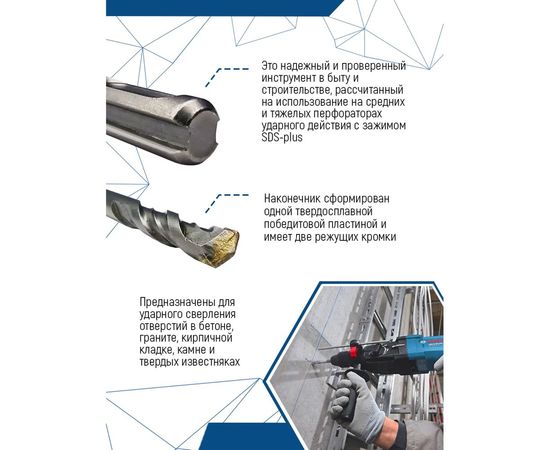 Это надежный и проверенный инструмент в быту и строительстве, рассчитанный на использование на средних и тяжелых перфораторах ударного действия с зажимом SDS-plus

Наконечник сформирован одной твердосплавной победитовой пластиной и имеет две режущих кромки

Предназначены для ударного сверления отверстий в бетоне, граните, кирпичной кладке, камне и твердых известняках