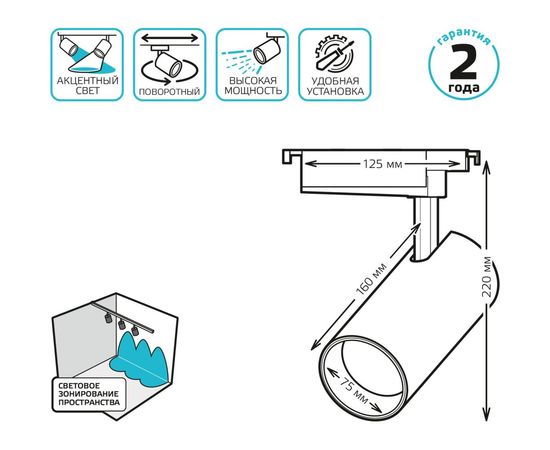 АКЦЕНТНЫЙ СВЕТ

ПОВОРОТНЫЙ

ВЫСОКАЯ МОЩНОСТЬ

УДОБНАЯ УСТАНОВКА

гарантия
2
года

125 мм

160 мм

220 мм

75 мм

СВЕТОВОЕ ЗОНИРОВАНИЕ ПРОСТРАНСТВА