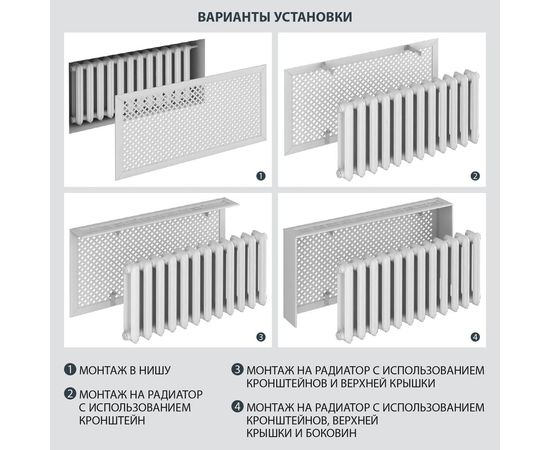 ВАРИАНТЫ УСТАНОВКИ

1

2

3

4

1 МОНТАЖ В НИШУ

2 МОНТАЖ НА РАДИАТОР С ИСПОЛЬЗОВАНИЕМ КРОНШТЕЙН

3 МОНТАЖ НА РАДИАТОР С ИСПОЛЬЗОВАНИЕМ КРОНШТЕЙНОВ И ВЕРХНЕЙ КРЫШКИ

4 МОНТАЖ НА РАДИАТОР С ИСПОЛЬЗОВАНИЕМ КРОНШТЕЙНОВ, ВЕРХНЕЙ КРЫШКИ И БОКОВИН