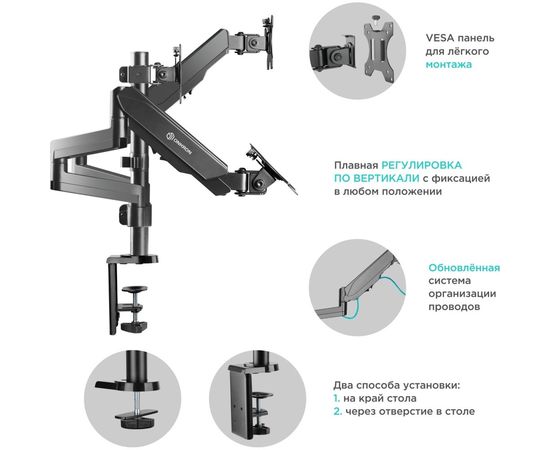 ONKRON

VESA панель для лёгкого монтажа

Плавная РЕГУЛИРОВКА ПО ВЕРТИКАЛИ с фиксацией в любом положении

Обновлённая система организации проводов

Два способа установки:
1. на край стола
2. через отверстие в столе