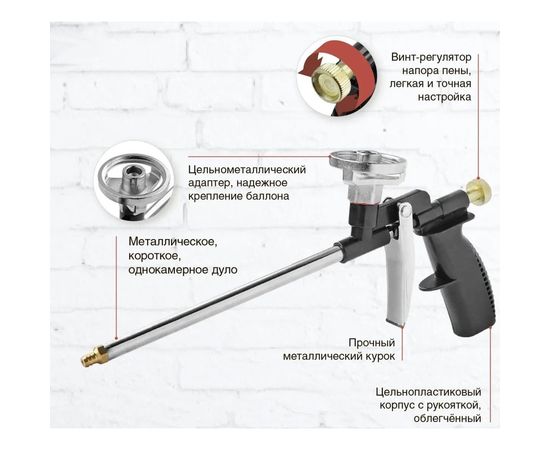 Винт-регулятор напора пены, легкая и точная настройка

Цельнометаллический адаптер, надежное крепление баллона

Металлическое, короткое, однокамерное дуло

Прочный металлический курок

Цельнопластиковый корпус с рукояткой, облегчённый