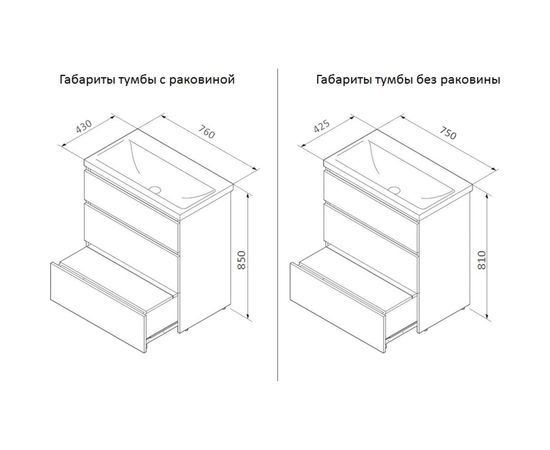 Габариты тумбы с раковиной

430

760

850

Габариты тумбы без раковины

425

750

810