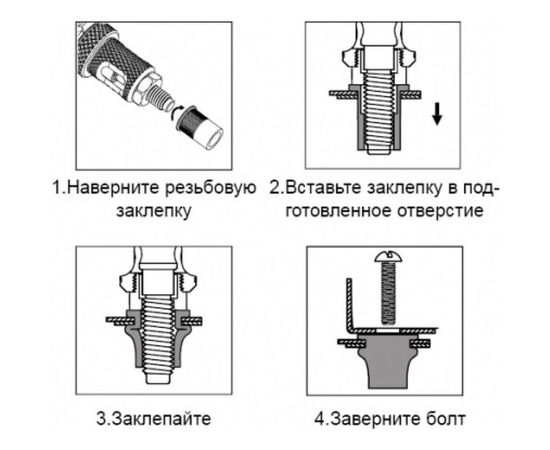 1.Наверните резьбовую заклепку

2.Вставьте заклепку в подготовленное отверстие

3.Заклепайте

4.Заверните болт