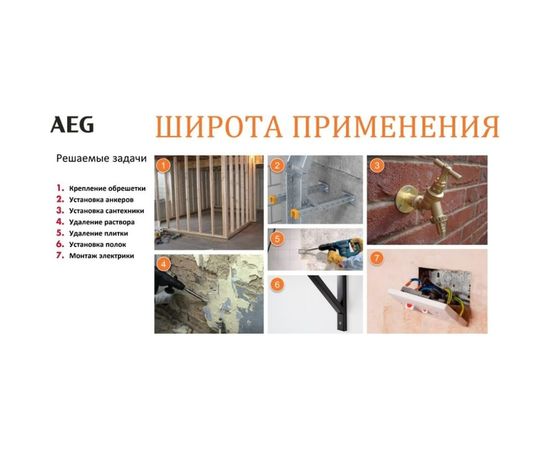 AEG

ШИРОТА ПРИМЕНЕНИЯ

Решаемые задачи

1. Крепление обрешетки
2. Установка анкеров
3. Установка сантехники
4. Удаление раствора
5. Удаление плитки
6. Установка полок
7. Монтаж электрики

1

2

3

4

5

6

7