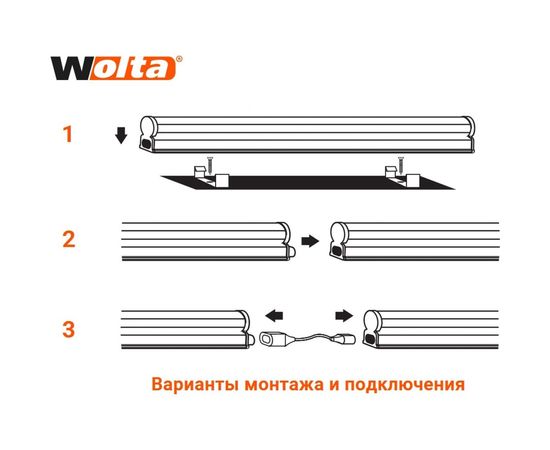 Wolta®

1

2

3

Варианты монтажа и подключения