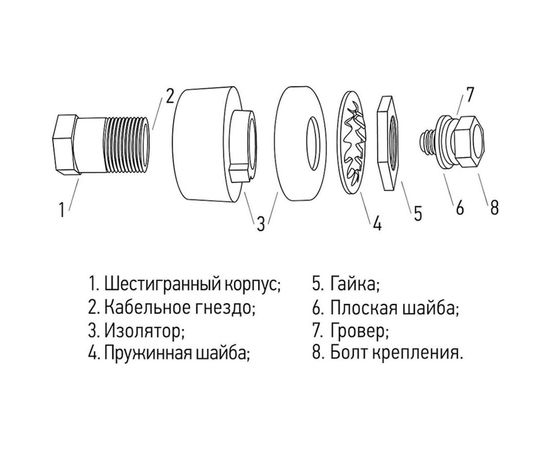 2
7
1
3
4
5
6
8

1. Шестигранный корпус;
2. Кабельное гнездо;
3. Изолятор;
4. Пружинная шайба;

5. Гайка;
6. Плоская шайба;
7. Гровер;
8. Болт крепления.