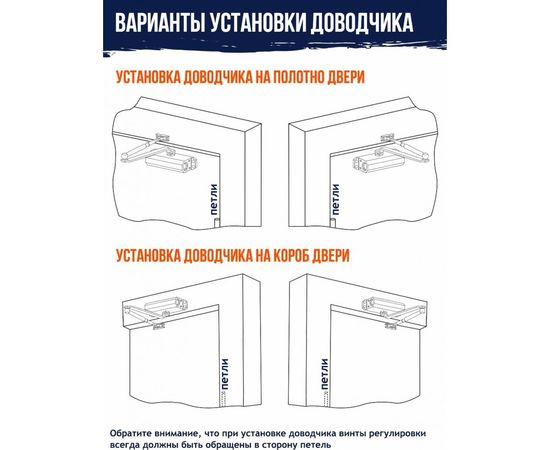 ВАРИАНТЫ УСТАНОВКИ ДОВОДЧИКА

УСТАНОВКА ДОВОДЧИКА НА ПОЛОТНО ДВЕРИ

петли

петли

УСТАНОВКА ДОВОДЧИКА НА КОРОБ ДВЕРИ

петли

петли

Обратите внимание, что при установке доводчика винты регулировки всегда должны быть обращены в сторону петель