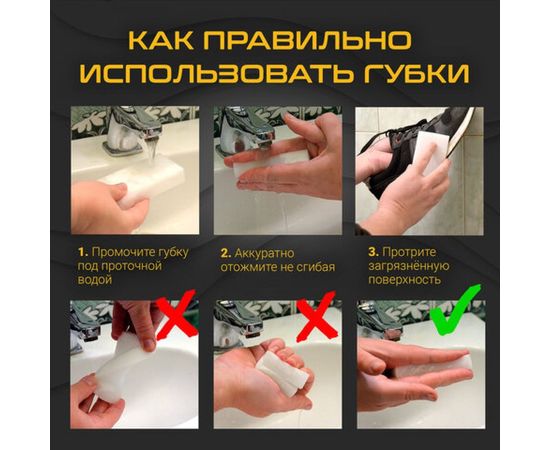 КАК ПРАВИЛЬНО ИСПОЛЬЗОВАТЬ ГУБКИ

1. Промочите губку под проточной водой

2. Аккуратно отожмите не сгибая

3. Протрите загрязнённую поверхность