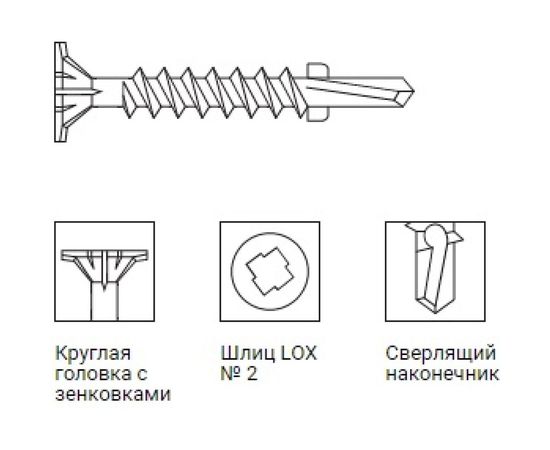 Круглая головка с зенковками

Шлиц LOX № 2

Сверлящий наконечник