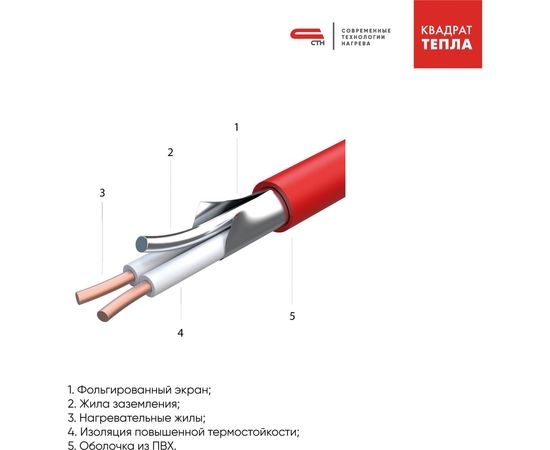 СТН
СОВРЕМЕННЫЕ ТЕХНОЛОГИИ НАГРЕВА

КВАДРАТ ТЕПЛА

1
2
3
4
5

1. Фольгированный экран;
2. Жила заземления;
3. Нагревательные жилы;
4. Изоляция повышенной термостойкости;
5. Оболочка из ПВХ.