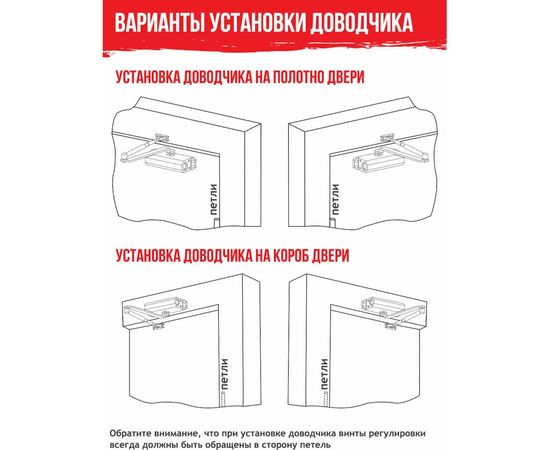 ВАРИАНТЫ УСТАНОВКИ ДОВОДЧИКА

УСТАНОВКА ДОВОДЧИКА НА ПОЛОТНО ДВЕРИ

петли

петли

УСТАНОВКА ДОВОДЧИКА НА КОРОБ ДВЕРИ

петли

петли

Обратите внимание, что при установке доводчика винты регулировки всегда должны быть обращены в сторону петель