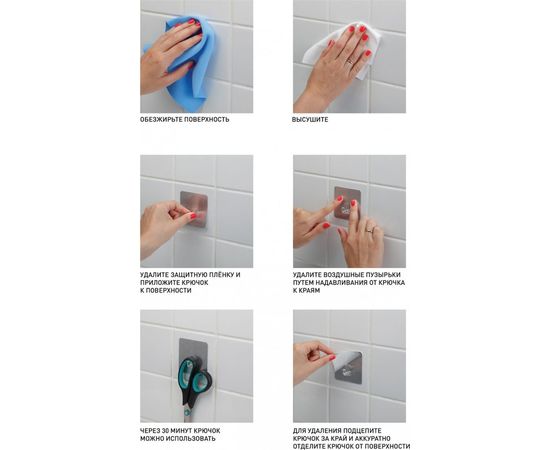 ОБЕЗЖИРЬТЕ ПОВЕРХНОСТЬ

ВЫСУШИТЕ

УДАЛИТЕ ЗАЩИТНУЮ ПЛЁНКУ И ПРИЛОЖИТЕ КРЮЧОК К ПОВЕРХНОСТИ

УДАЛИТЕ ВОЗДУШНЫЕ ПУЗЫРЬКИ ПУТЕМ НАДАВЛИВАНИЯ ОТ КРЮЧКА К КРАЯМ

ЧЕРЕЗ 30 МИНУТ КРЮЧОК МОЖНО ИСПОЛЬЗОВАТЬ

ДЛЯ УДАЛЕНИЯ ПОДЦЕПИТЕ КРЮЧОК ЗА КРАЙ И АККУРАТНО ОТДЕЛИТЕ КРЮЧОК ОТ ПОВЕРХНОСТИ